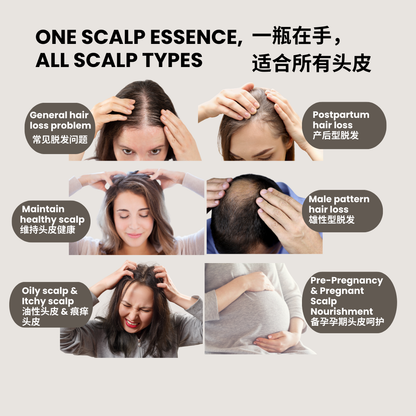 ONE SCALP ESSENCE, ALL SCALP TYPES

一瓶在手，适合所有头皮

General hair loss problem
常见脱发问题

Postpartum hair loss
产后型脱发

Maintain healthy scalp
维持头皮健康

Male pattern hair loss
雄性型脱发

Oily scalp & Itchy scalp
油性头皮 & 痕痒头皮

Pre-Pregnancy & Pregnant Scalp Nourishment
备孕孕期头皮呵护